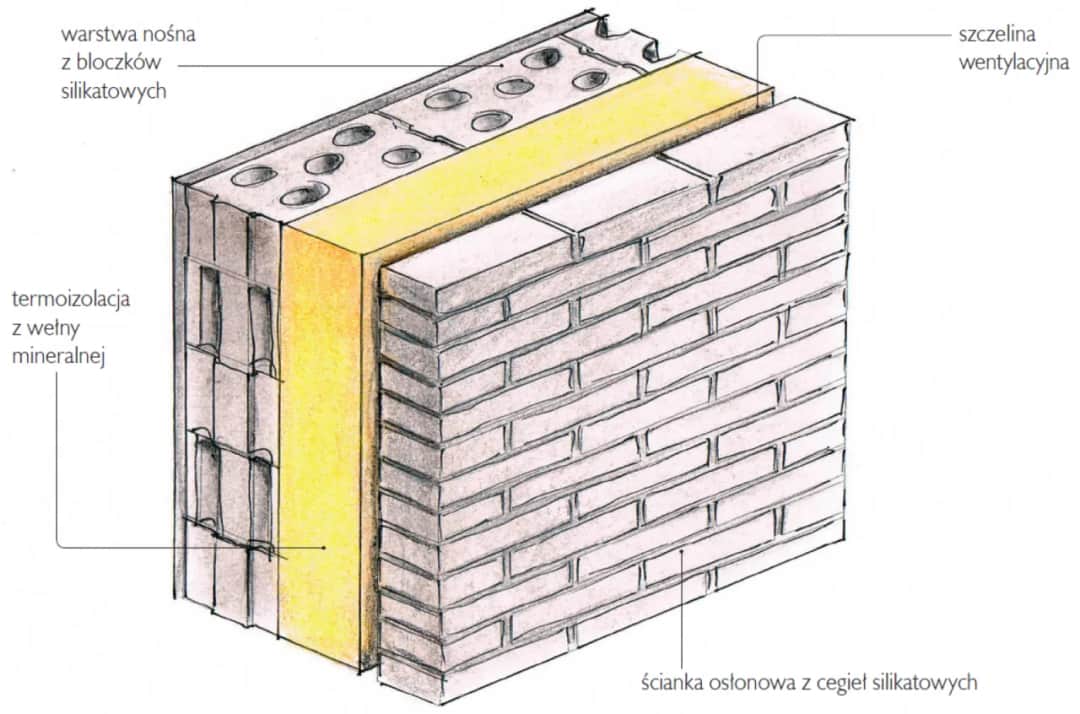 warstwa nośna z bloczków silikatowych

szczelina wentylacyjna

termoizolacja z wełny mineralnej

ścianka osłonowa z cegieł silikatowych